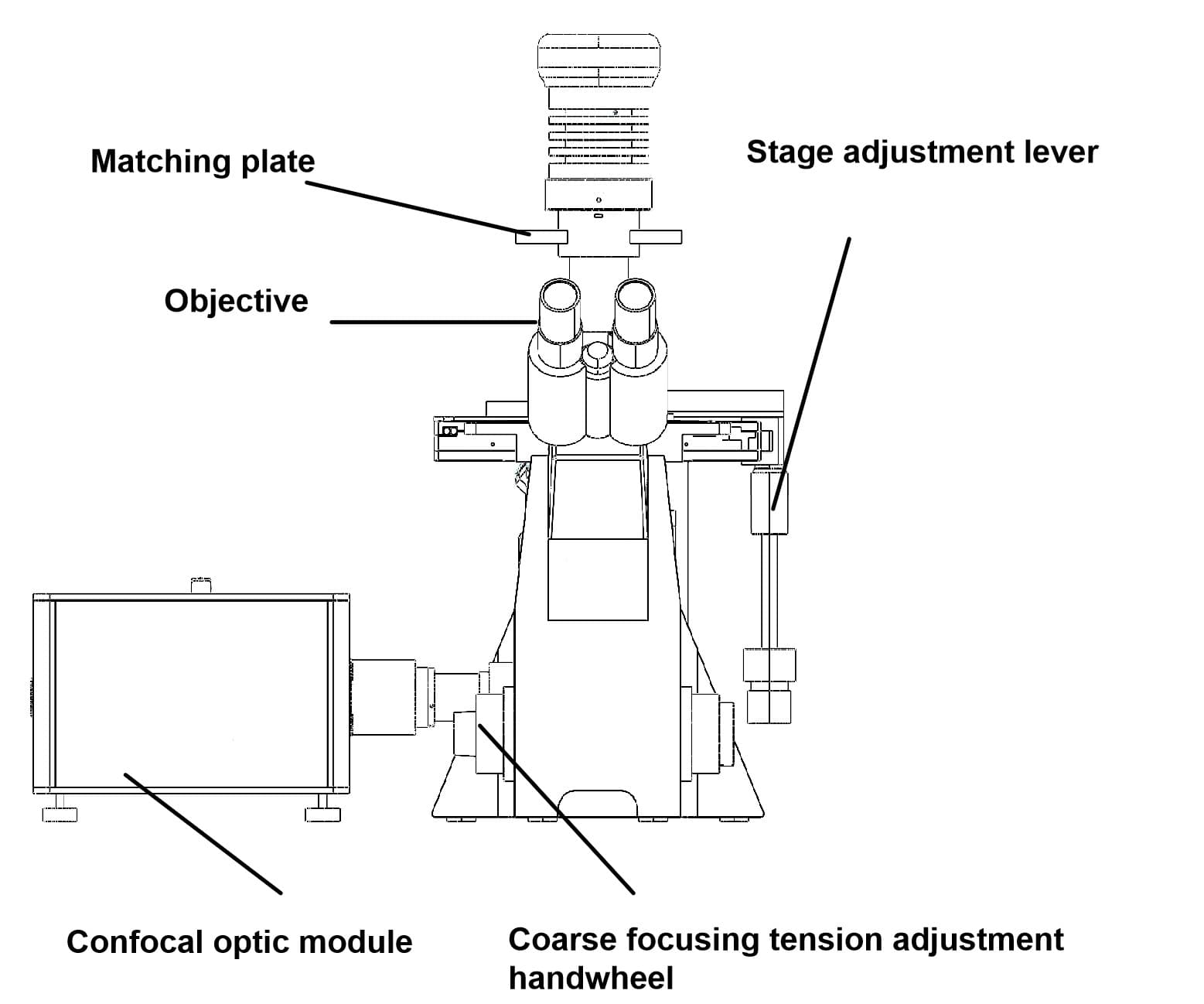 Matching plate

Stage adjustment lever

Objective

Confocal optic module

Coarse focusing tension adjustment handwheel